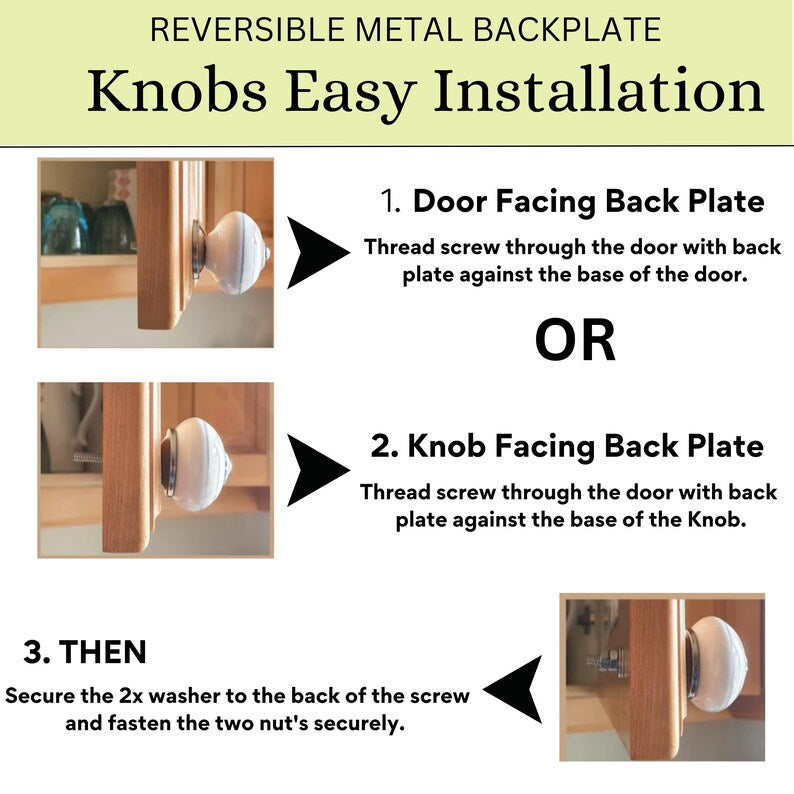 REVERSIBLE METAL BACKPLATE

Knobs Easy Installation

1. Door Facing Back Plate

Thread screw through the door with back plate against the base of the door.

OR

2. Knob Facing Back Plate

Thread screw through the door with back plate against the base of the Knob.

3. THEN

Secure the 2x washer to the back of the screw and fasten the two nut's securely.